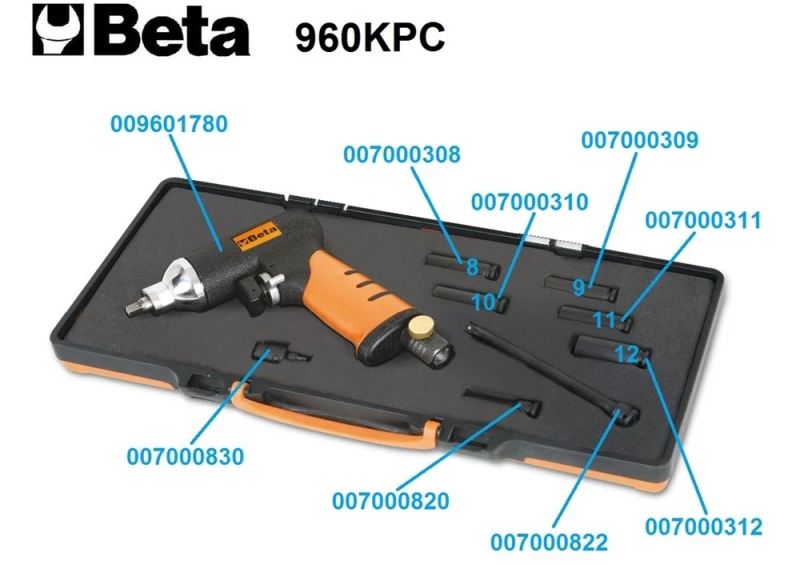 Beta 960KPC

009601780

007000308

007000309

007000310

007000311

Beta

8

9

10

11

12

007000830

007000820

007000822

007000312